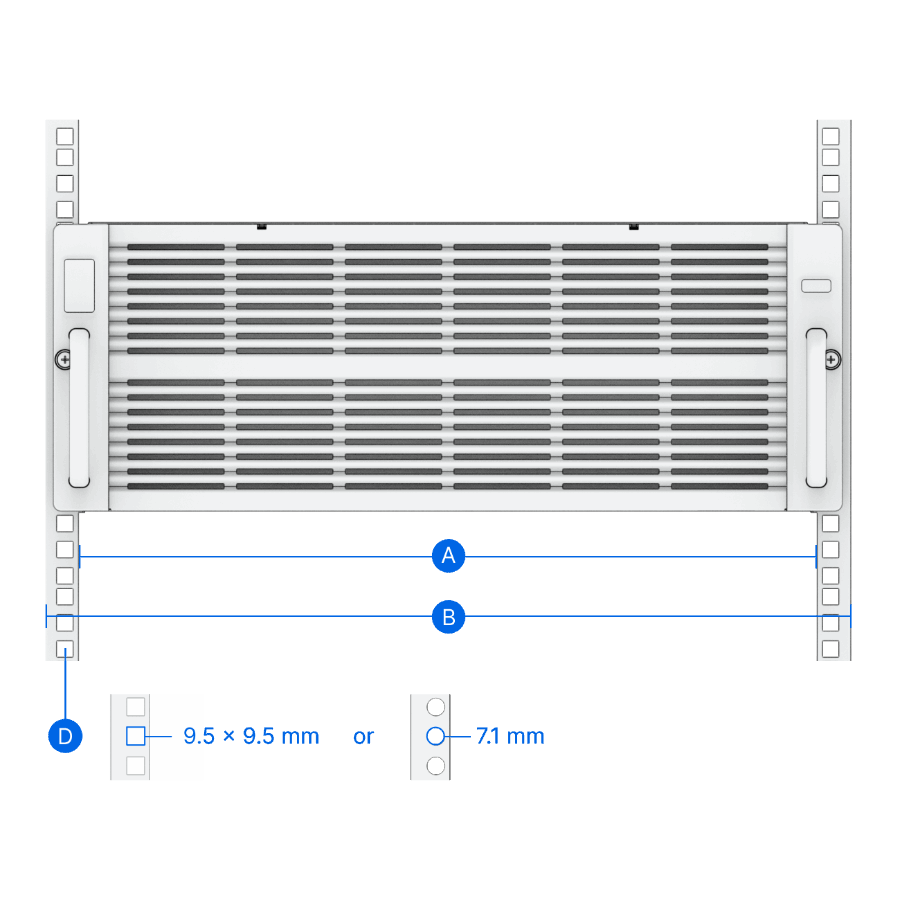 A

B

D

9.5 × 9.5 mm or 7.1 mm